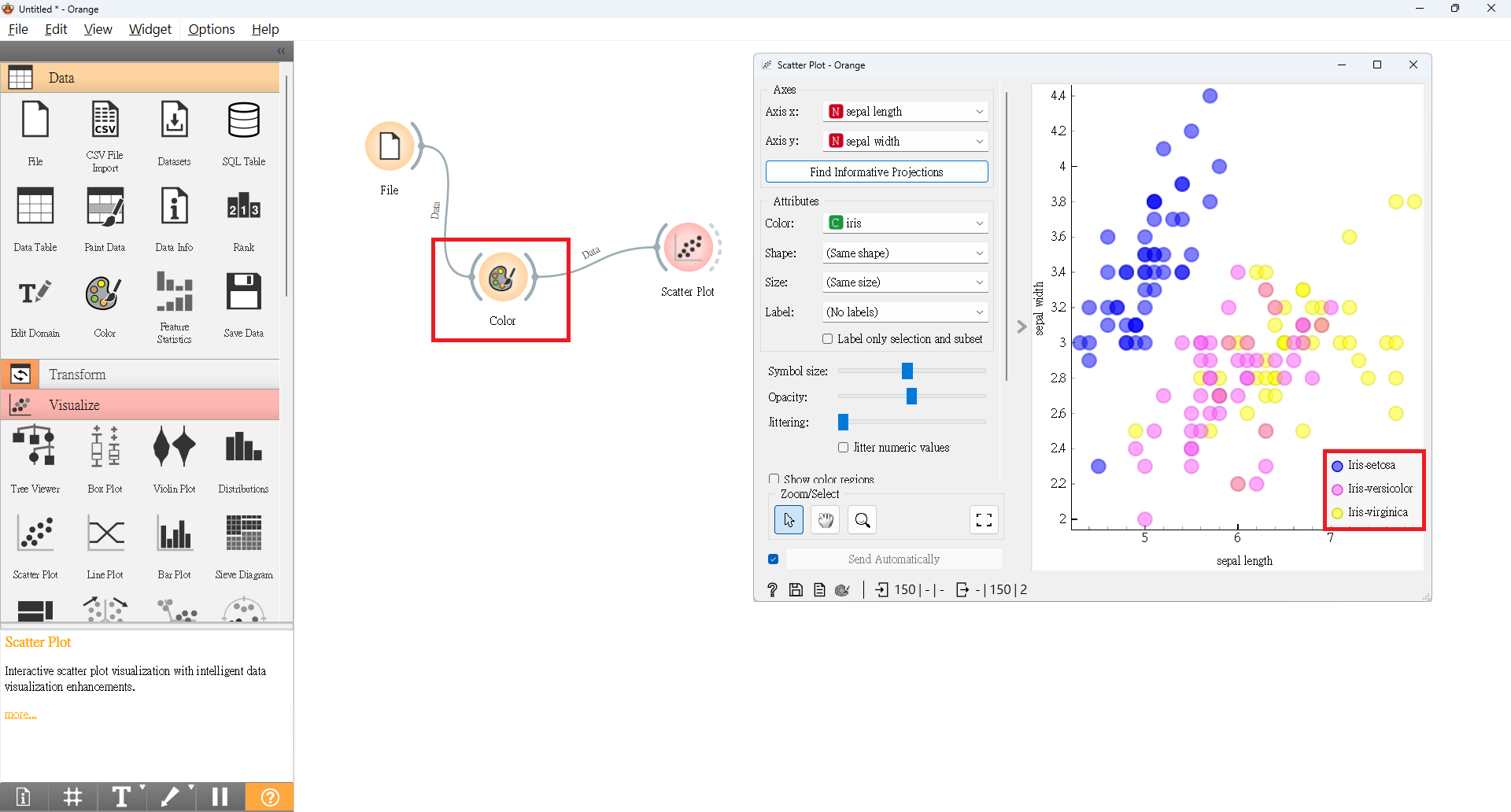 Untitled * - Orange

File Edit View Widget Options Help

Data

File
CSV File Import
Datasets
SQL Table
Data Table
Paint Data
Data Info
Rank
Edit Domain
Color
Feature Statistics
Save Data

Transform

Visualize

Tree Viewer
Box Plot
Violin Plot
Distributions
Scatter Plot
Line Plot
Bar Plot
Sieve Diagram

Scatter Plot

Interactive scatter plot visualization with intelligent data visualization enhancements.

more...

File
Data
Color
Data
Scatter Plot

Scatter Plot - Orange

Axes
Axis x: N sepal length
Axis y: N sepal width
Find Informative Projections

Attributes
Color: C iris
Shape: (Same shape)
Size: (Same size)
Label: (No labels)
Label only selection and subset

Symbol size:
Opacity:
Jittering:
Jitter numeric values

Show color regions
Zoom/Select

Send Automatically

150 | - | - 
- | 150 | 2

4.4
4.2
4
3.8
3.6
3.4
3.2
3
2.8
2.6
2.4
2.2
2
sepal width
5
6
7
sepal length

Iris-setosa
Iris-versicolor
Iris-virginica